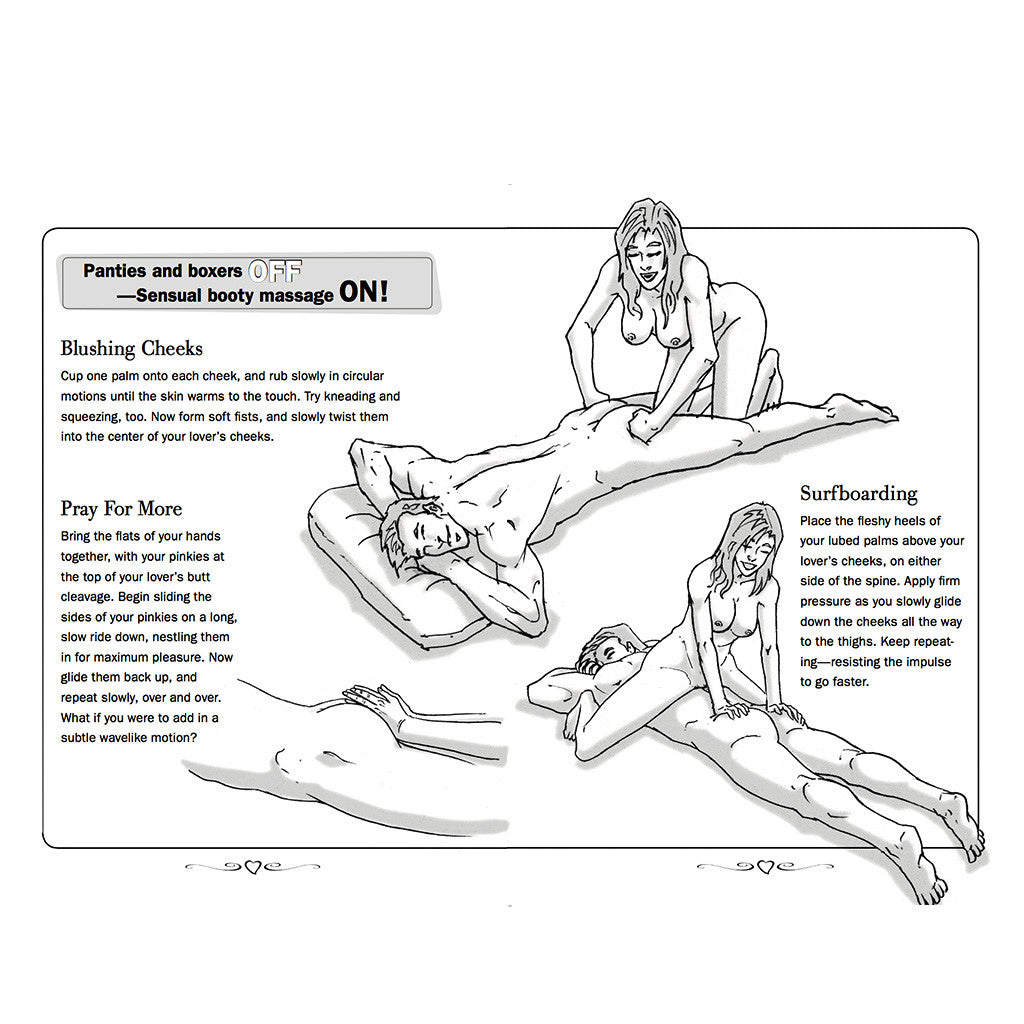 Panties and boxers OFF
—Sensual booty massage ON!

Blushing Cheeks

Cup one palm onto each cheek, and rub slowly in circular motions until the skin warms to the touch. Try kneading and squeezing, too. Now form soft fists, and slowly twist them into the center of your lover's cheeks.

Pray For More

Bring the flats of your hands together, with your pinkies at the top of your lover's butt cleavage. Begin sliding the sides of your pinkies on a long, slow ride down, nestling them in for maximum pleasure. Now glide them back up, and repeat slowly, over and over. What if you were to add in a subtle wavelike motion?

Surfboarding

Place the fleshy heels of your lubed palms above your lover's cheeks, on either side of the spine. Apply firm pressure as you slowly glide down the cheeks all the way to the thighs. Keep repeating—resisting the impulse to go faster.